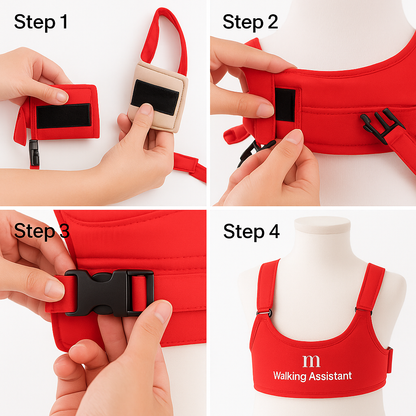 Step 1

Step 2

Step 3

Step 4

m
Walking Assistant